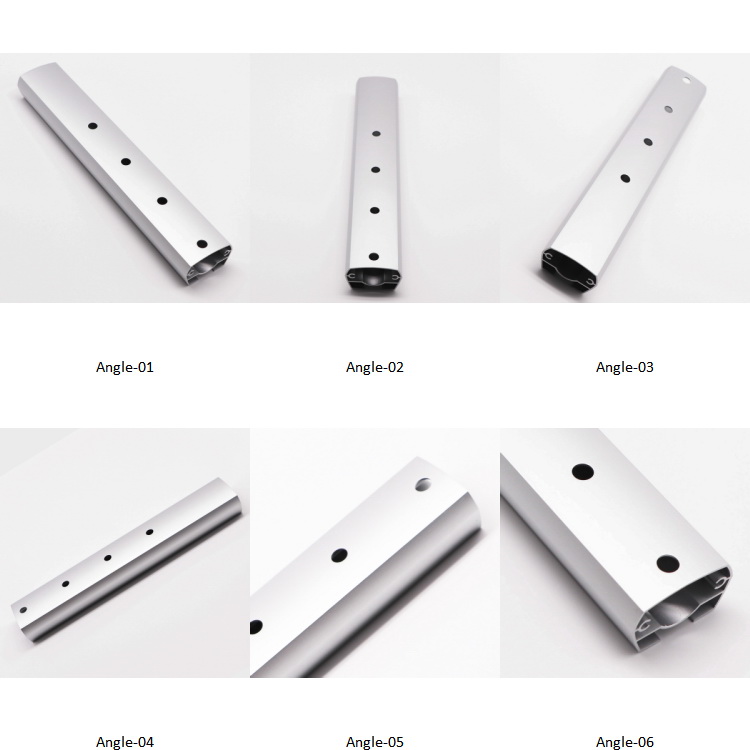 Angle-01

Angle-02

Angle-03

Angle-04

Angle-05

Angle-06